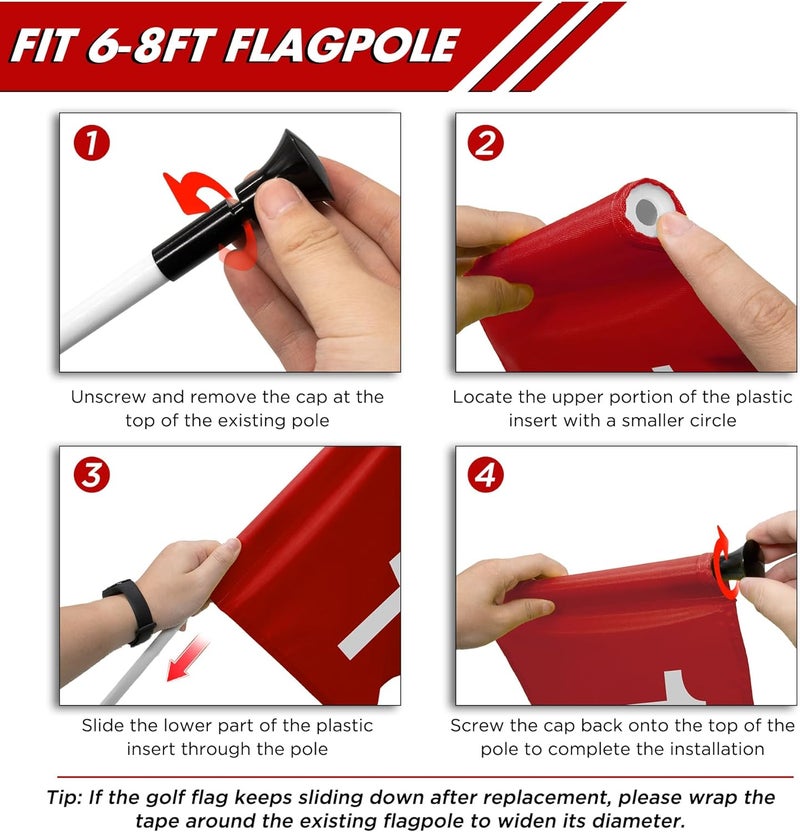 FIT 6-8FT FLAGPOLE

1

Unscrew and remove the cap at the top of the existing pole

2

Locate the upper portion of the plastic insert with a smaller circle

3

Slide the lower part of the plastic insert through the pole

4

Screw the cap back onto the top of the pole to complete the installation

Tip: If the golf flag keeps sliding down after replacement, please wrap the tape around the existing flagpole to widen its diameter.